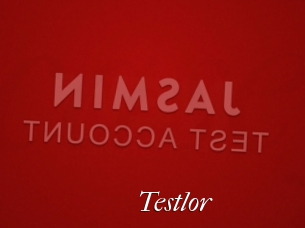 JASMIN
TEST ACCOUNT

Testlor